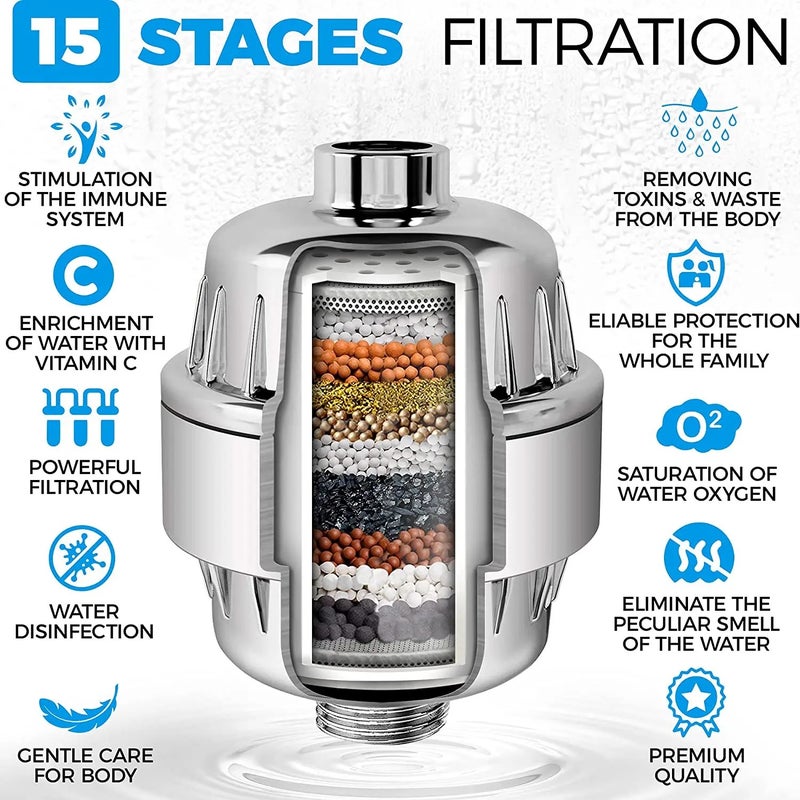 15 STAGES FILTRATION

STIMULATION OF THE IMMUNE SYSTEM

C

ENRICHMENT OF WATER WITH VITAMIN C

POWERFUL FILTRATION

WATER DISINFECTION

GENTLE CARE FOR BODY

REMOVING TOXINS & WASTE FROM THE BODY

ELIABLE PROTECTION FOR THE WHOLE FAMILY

$O^2$

SATURATION OF WATER OXYGEN

ELIMINATE THE PECULIAR SMELL OF THE WATER

PREMIUM QUALITY